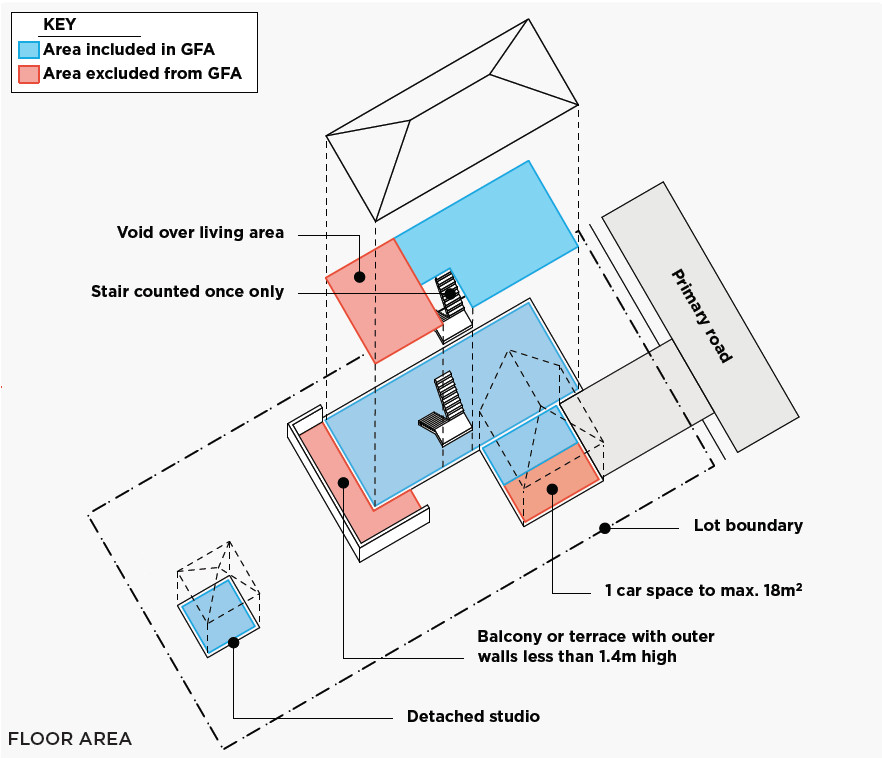 KEY
Area included in GFA
Area excluded from GFA

Void over living area

Stair counted once only

Primary road

Lot boundary

1 car space to max. $18m^2$

Balcony or terrace with outer walls less than 1.4m high

Detached studio

FLOOR AREA