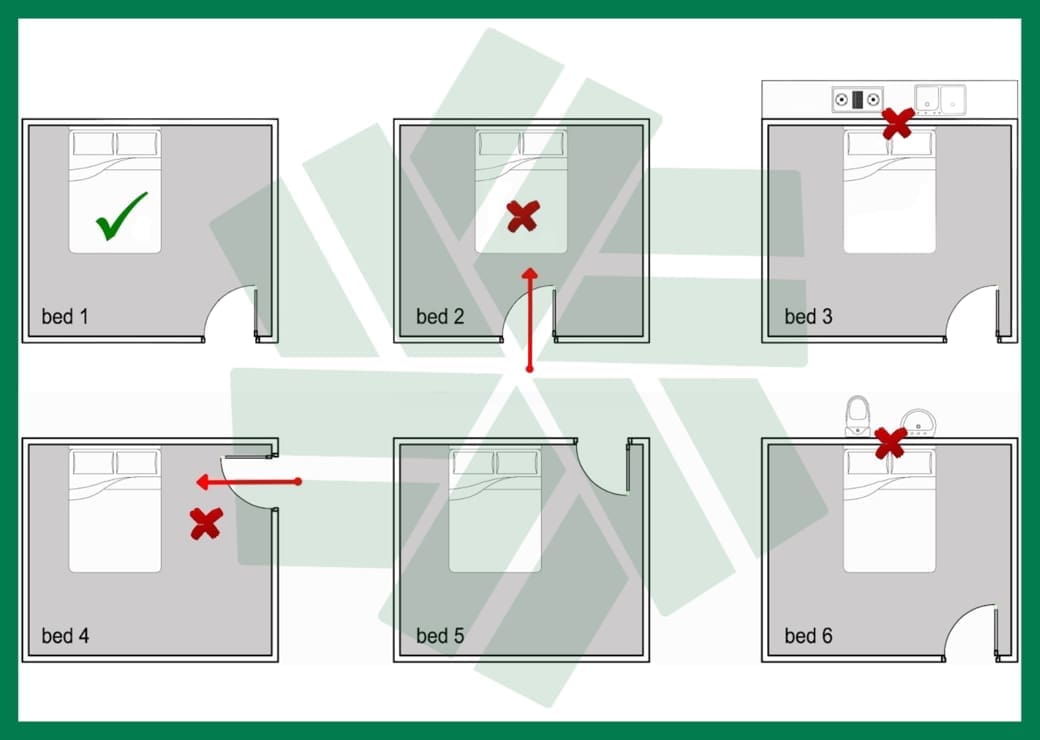 bed 1

bed 2

bed 3

bed 4

bed 5

bed 6